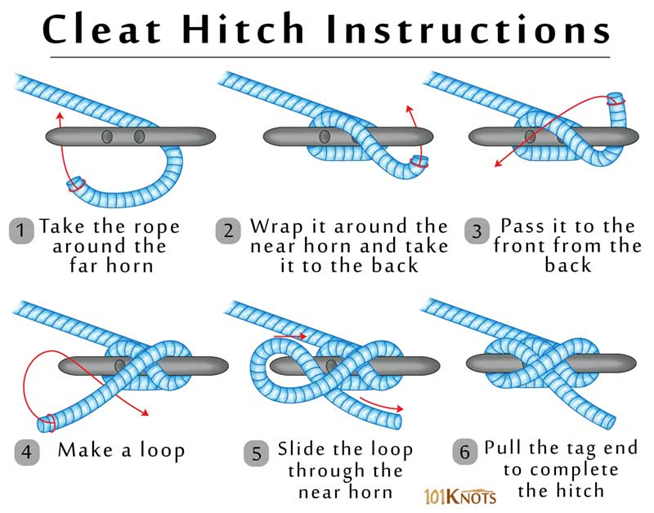 Cleat Hitch Instructions

1 Take the rope around the far horn

2 Wrap it around the near horn and take it to the back

3 Pass it to the front from the back

4 Make a loop

5 Slide the loop through the near horn

6 Pull the tag end to complete the hitch

101KNOTS